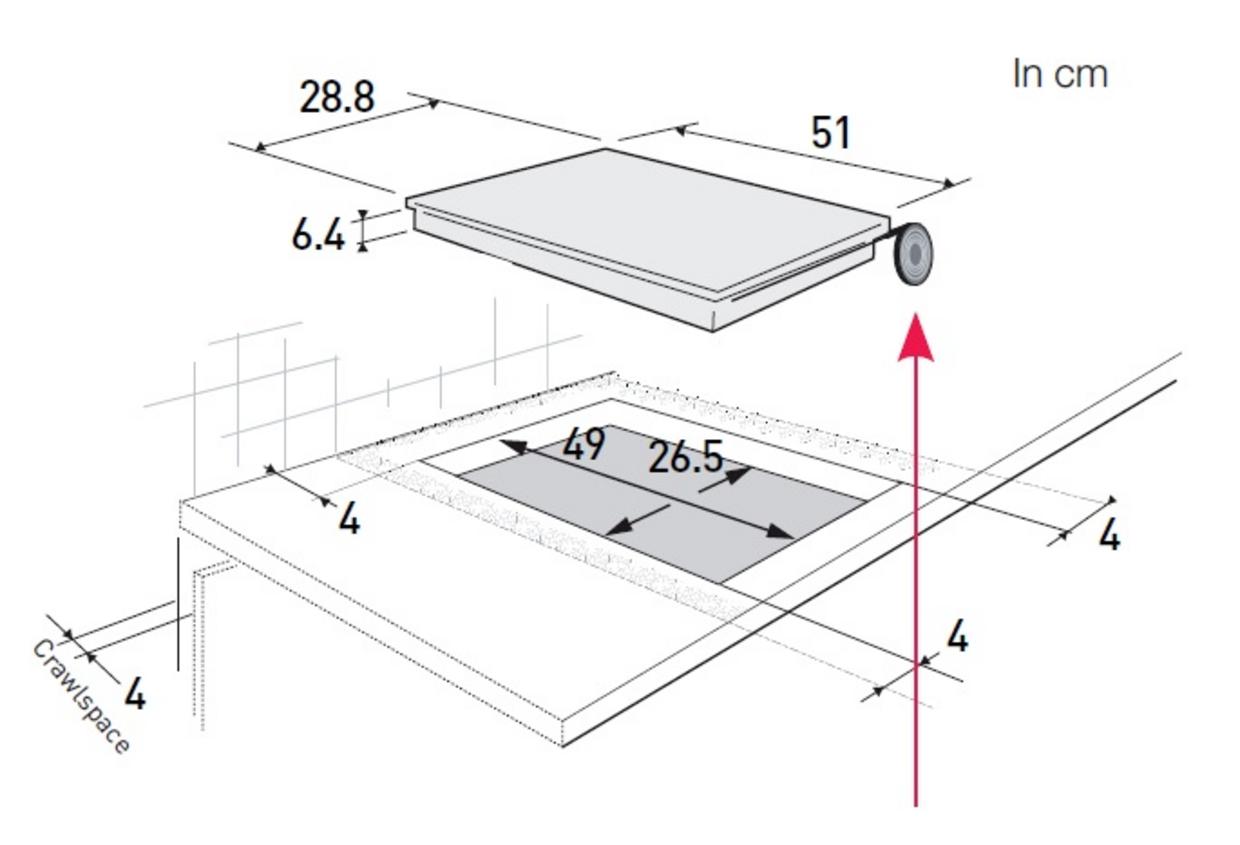 In cm

28.8

51

6.4

49

26.5

4

4

4

4

Crawlspace