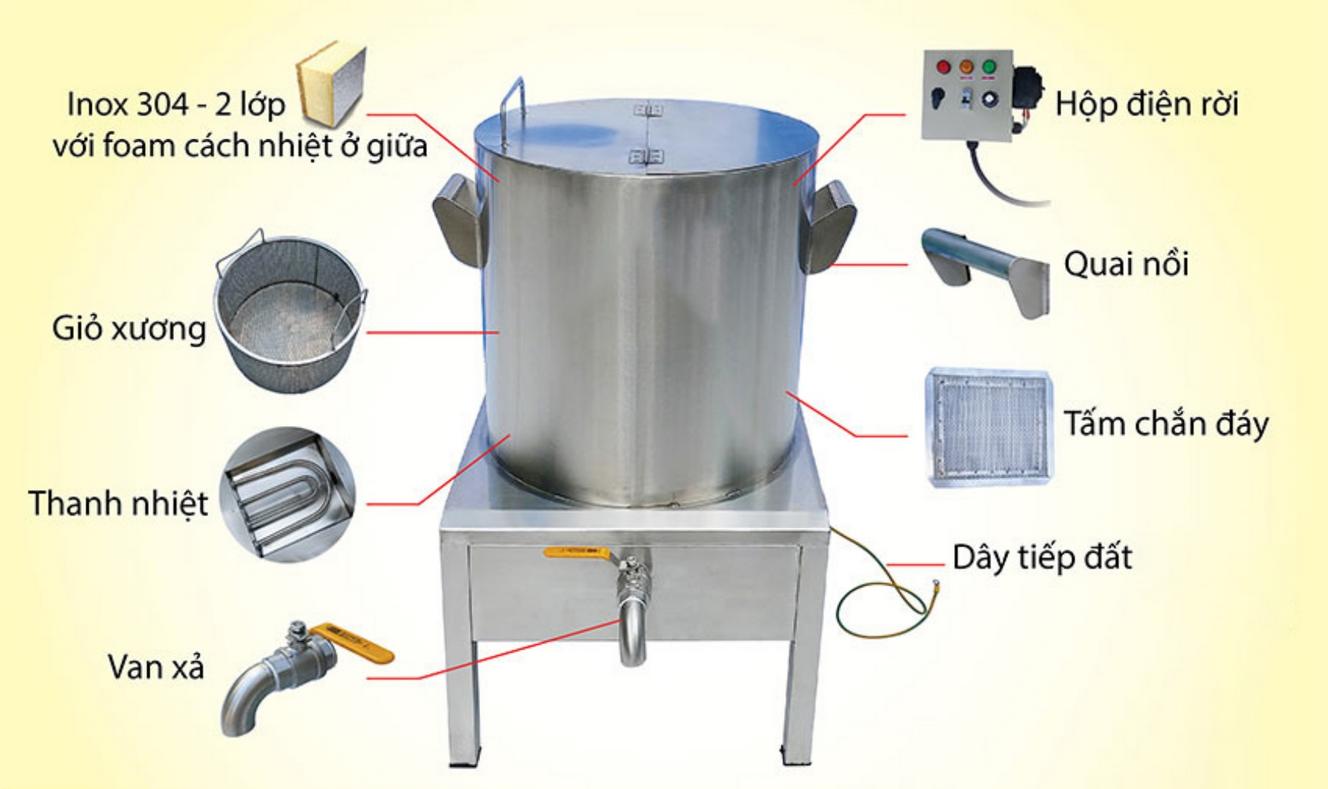 Inox 304 - 2 lớp
với foam cách nhiệt ở giữa

Giỏ xương

Thanh nhiệt

Van xả

Hộp điện rời

Quai nồi

Tấm chắn đáy

Dây tiếp đất