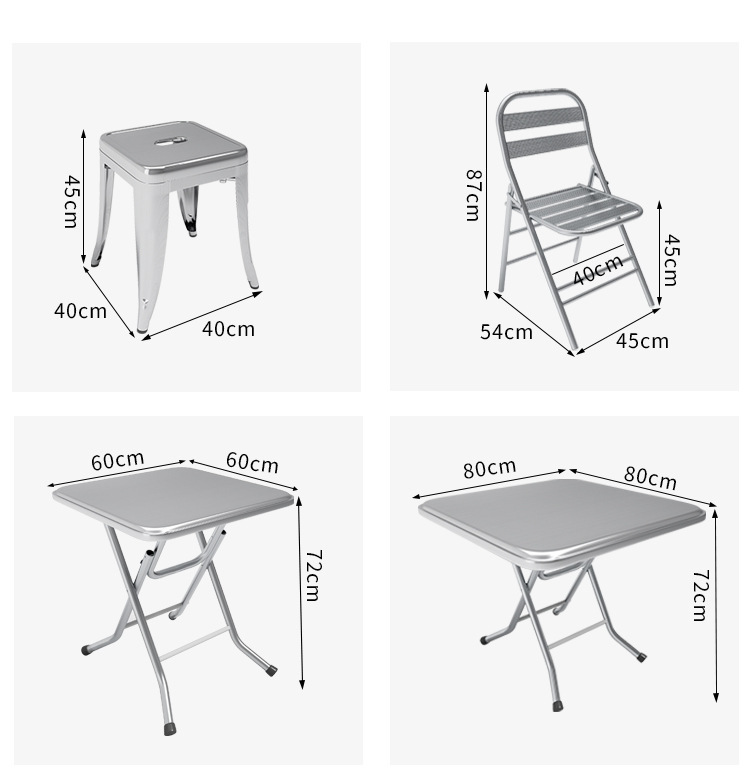 45cm
40cm
40cm

87cm
45cm
40cm
54cm
45cm

60cm
60cm
72cm

80cm
80cm
72cm