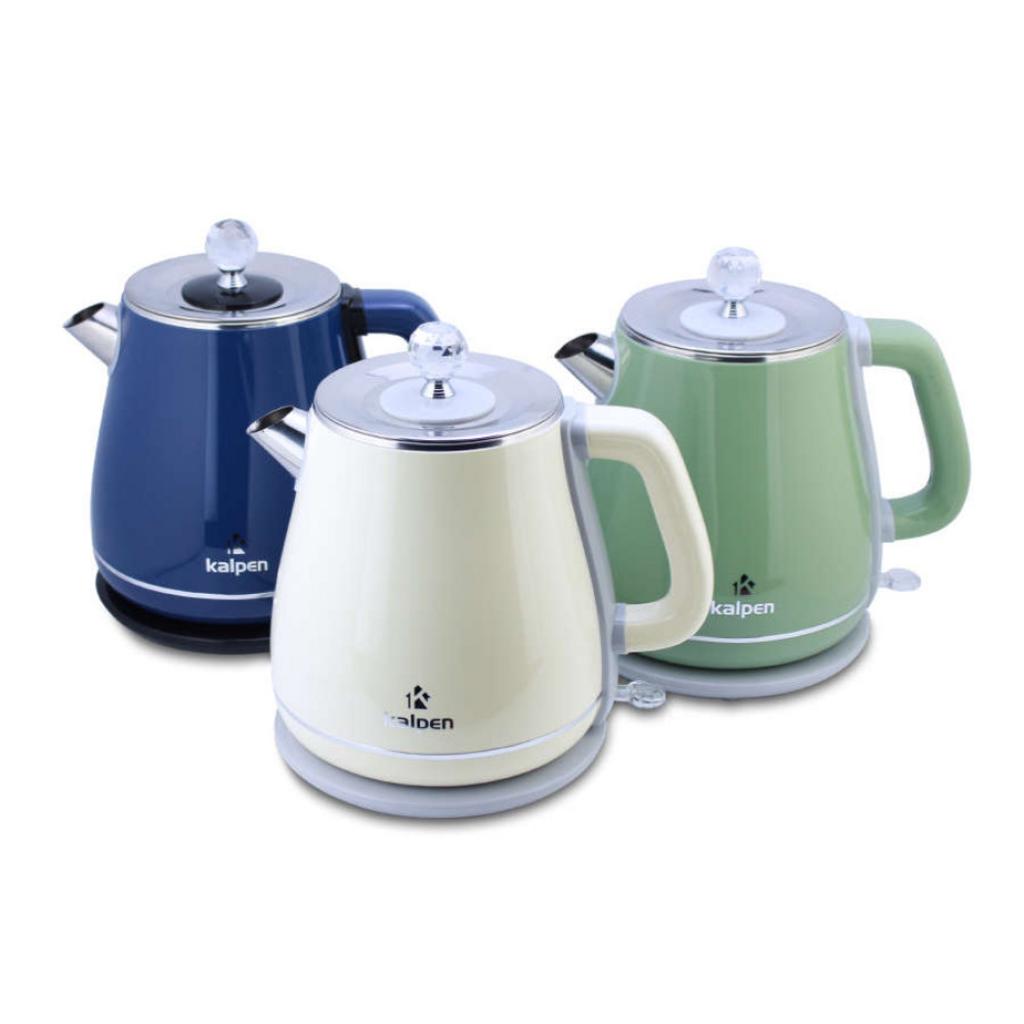 kalpen

kalpen

kalpen